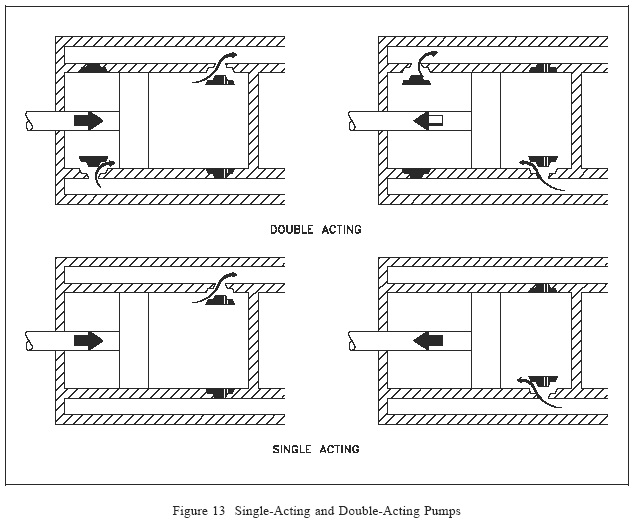 DOUBLE ACTING

SINGLE ACTING

Figure 13 Single-Acting and Double-Acting Pumps