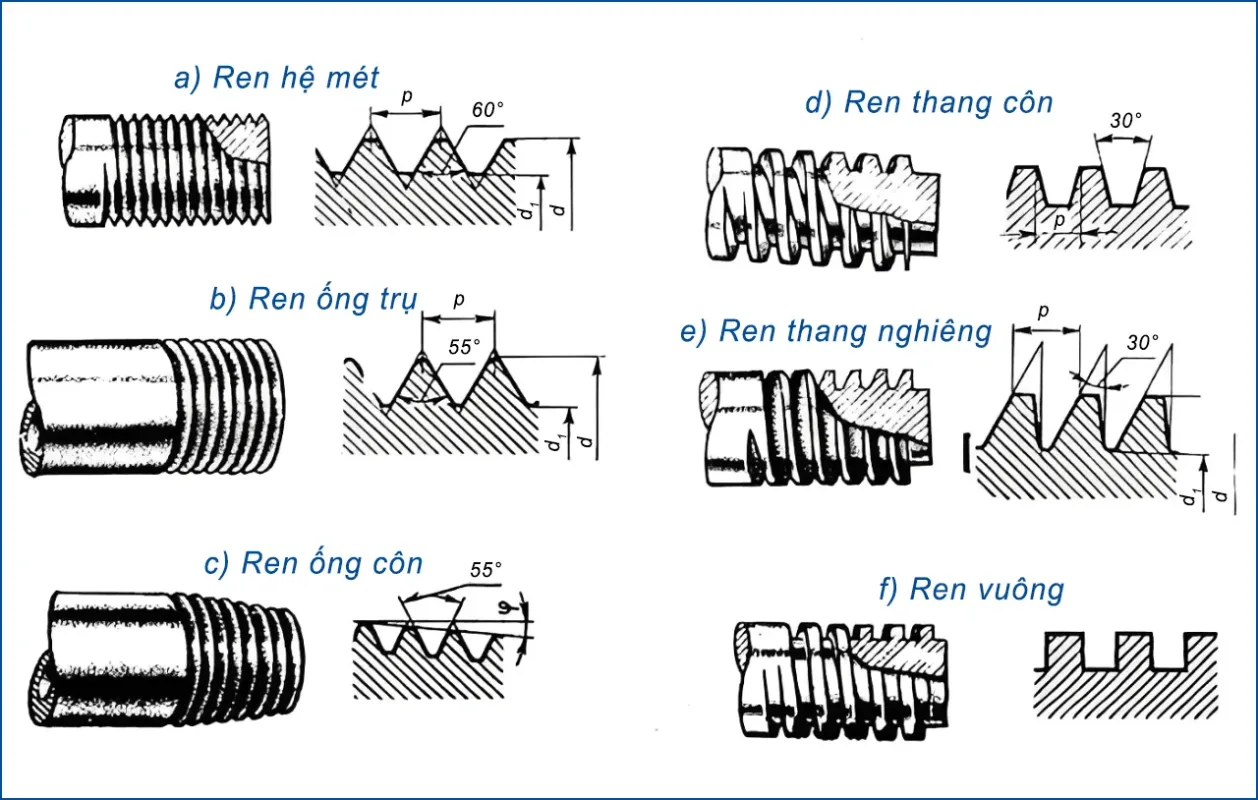 a) Ren hệ mét

p

60°

$d_1$

d

b) Ren ống trụ

p

55°

$d_1$

d

c) Ren ống côn

55°

φ

d) Ren thang côn

30°

p

e) Ren thang nghiêng

p

30°

$d_1$

d

f) Ren vuông