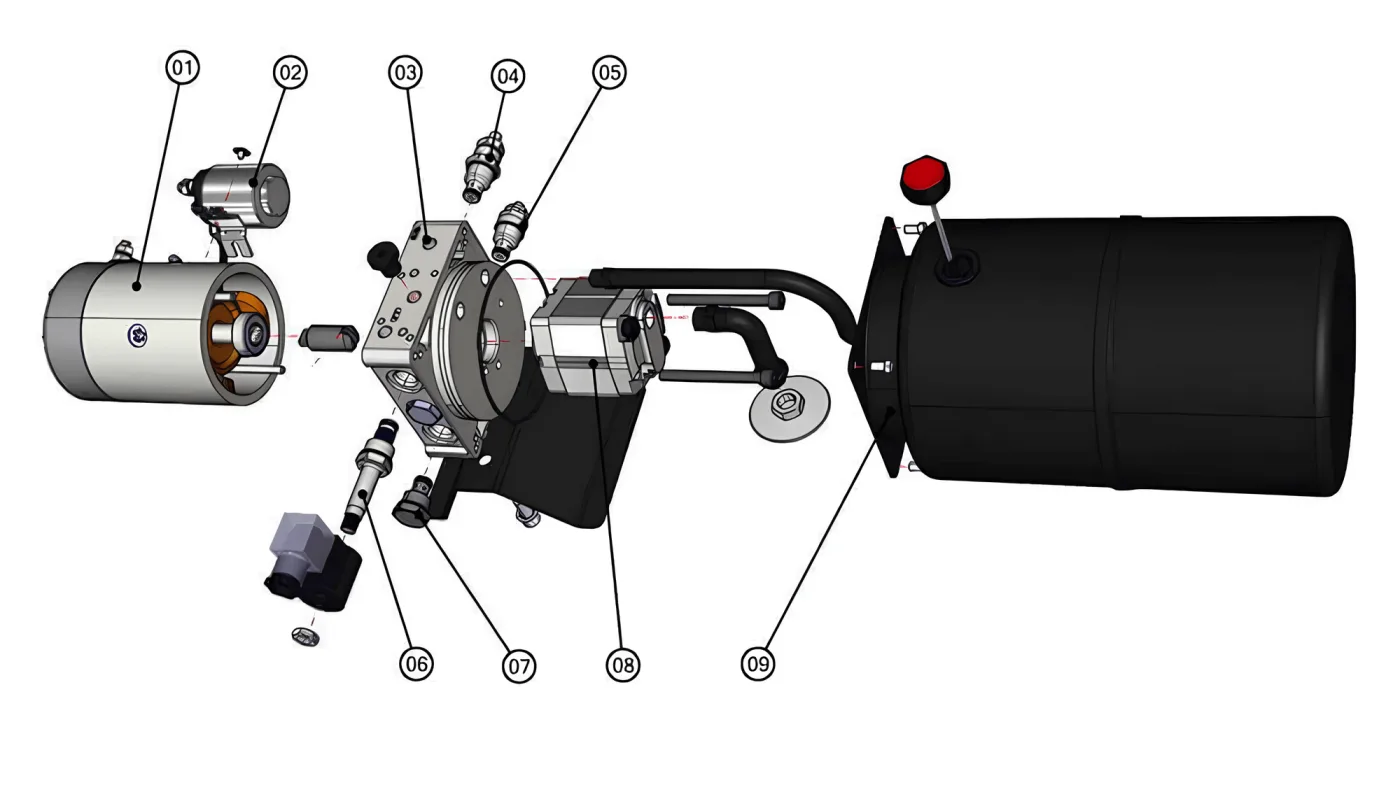 01
02
03
04
05
06
07
08
09